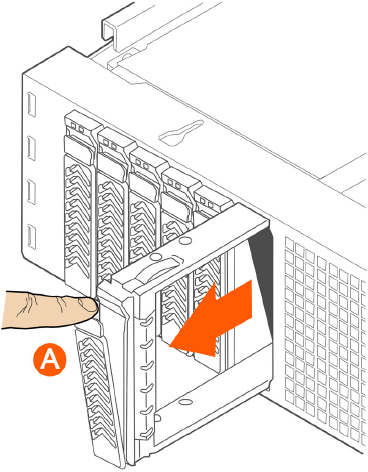 A