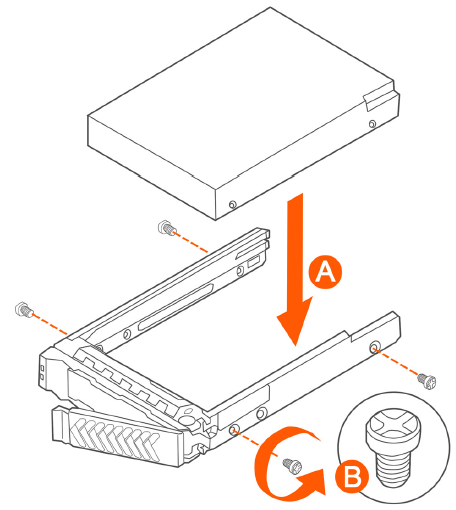 A

B