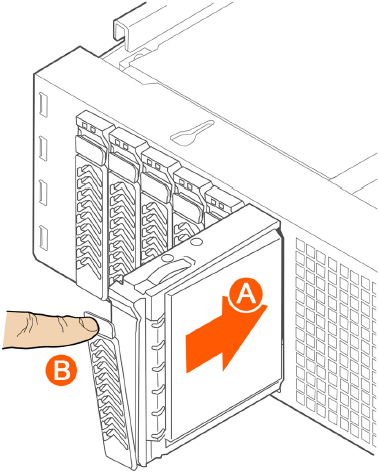 A

B