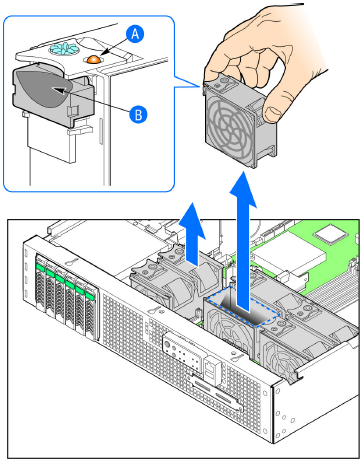 A

B