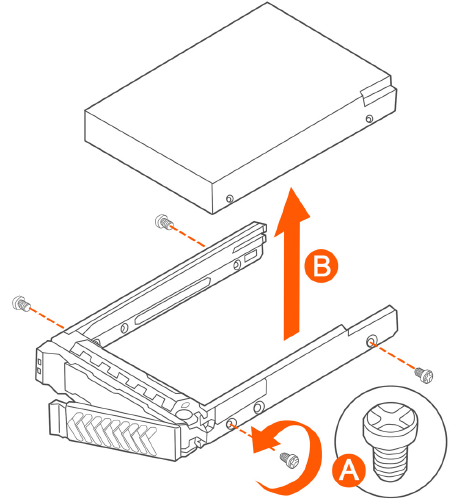 B

A